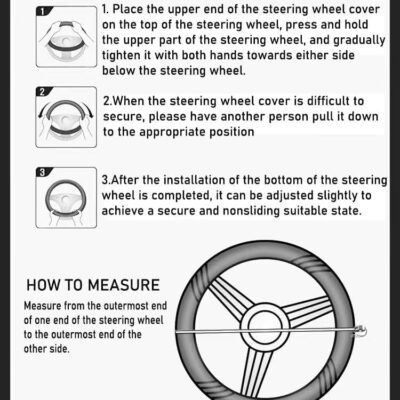 1

1. Place the upper end of the steering wheel cover on the top of the steering wheel, press and hold the upper part of the steering wheel, and gradually tighten it with both hands towards either side below the steering wheel.

2

2.When the steering wheel cover is difficult to secure, please have another person pull it down to the appropriate position

3

3.After the installation of the bottom of the steering wheel is completed, it can be adjusted slightly to achieve a secure and nonsliding suitable state.

HOW TO MEASURE

Measure from the outermost end of one end of the steering wheel to the outermost end of the other side.