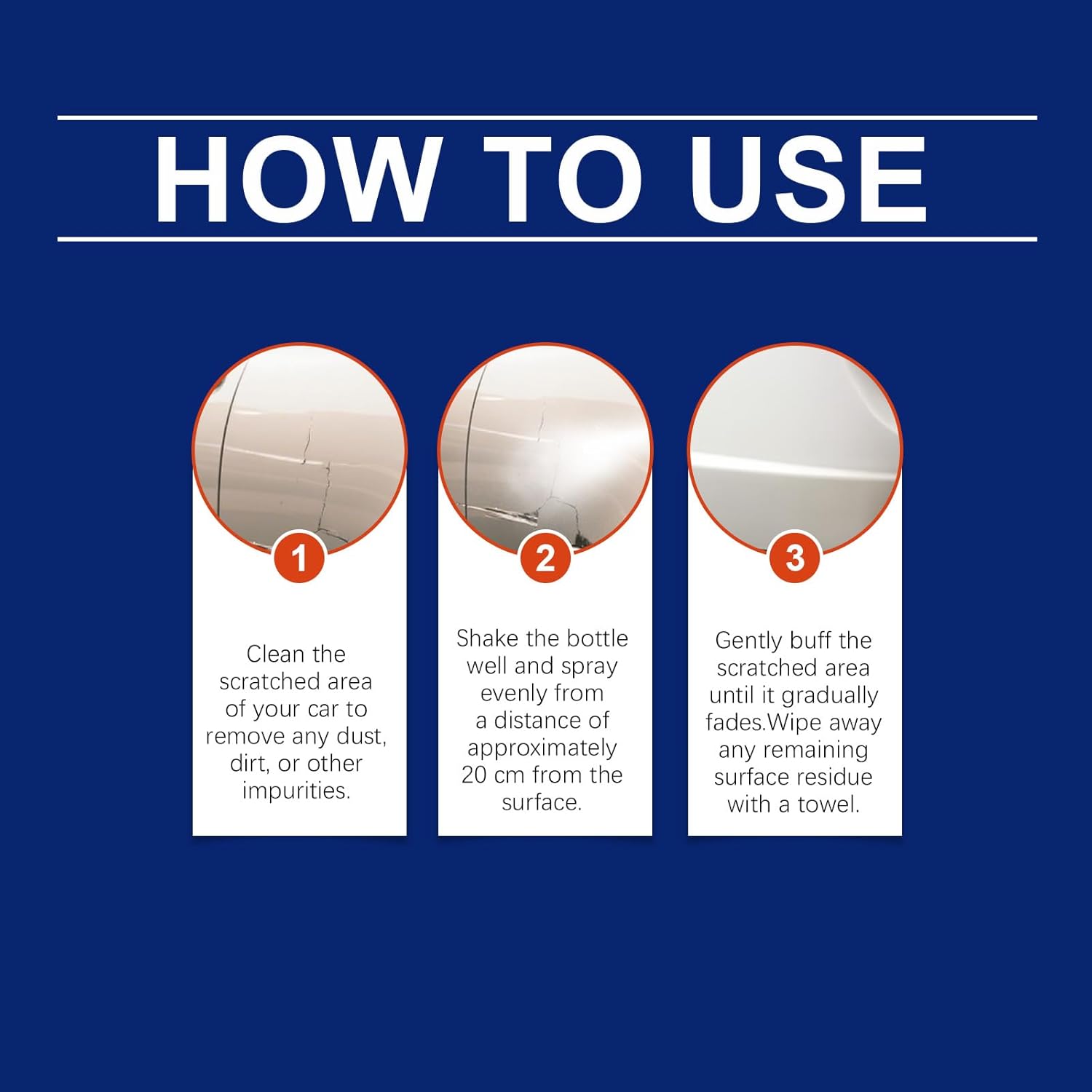 HOW TO USE

1

Clean the scratched area of your car to remove any dust, dirt, or other impurities.

2

Shake the bottle well and spray evenly from a distance of approximately 20 cm from the surface.

3

Gently buff the scratched area until it gradually fades.Wipe away any remaining surface residue with a towel.