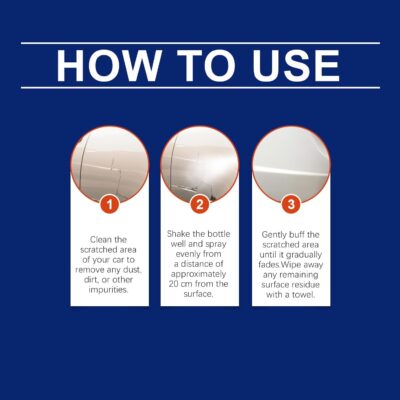 HOW TO USE

1

Clean the scratched area of your car to remove any dust, dirt, or other impurities.

2

Shake the bottle well and spray evenly from a distance of approximately 20 cm from the surface.

3

Gently buff the scratched area until it gradually fades.Wipe away any remaining surface residue with a towel.