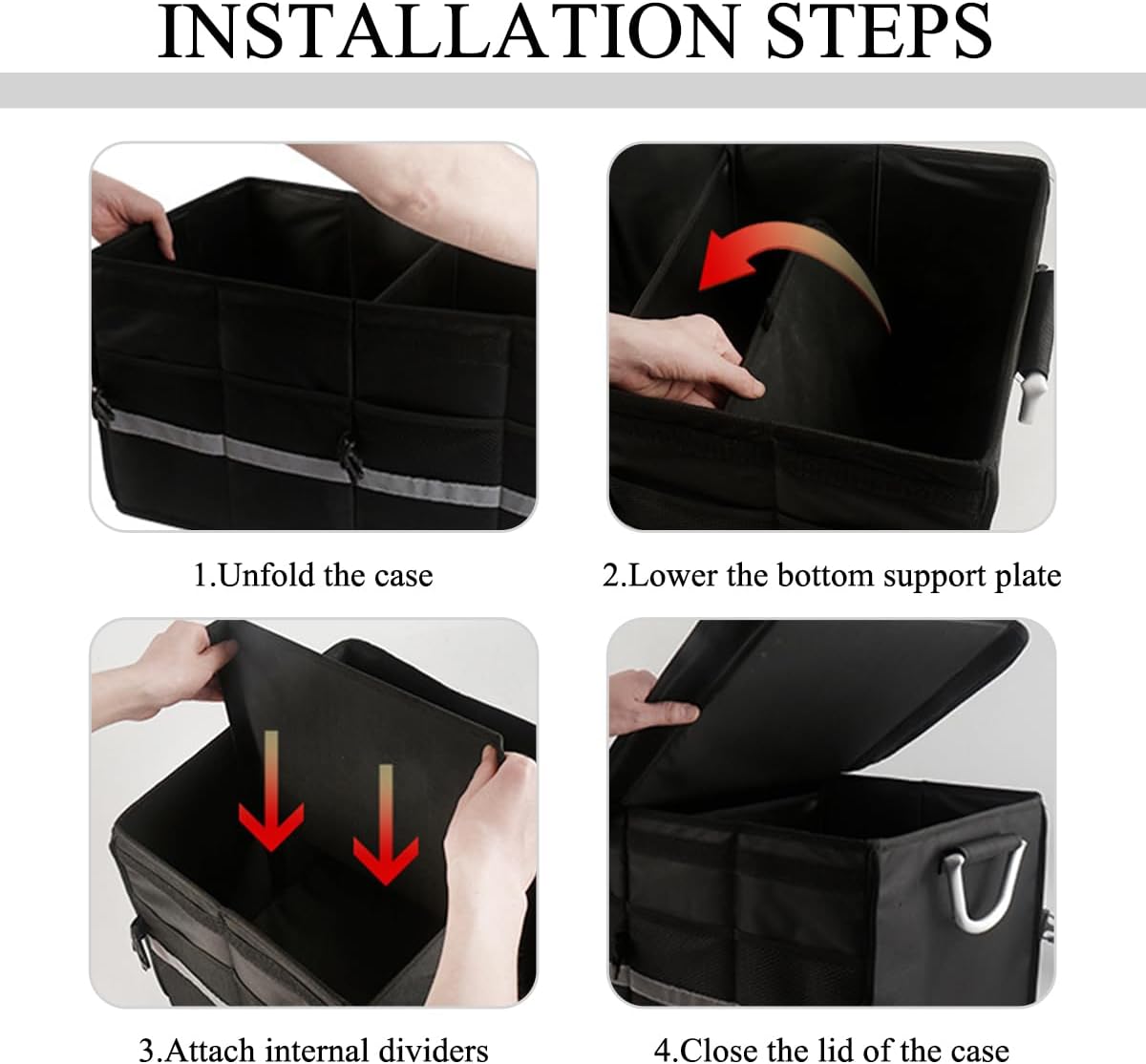 INSTALLATION STEPS

1.Unfold the case

2.Lower the bottom support plate

3.Attach internal dividers

4.Close the lid of the case