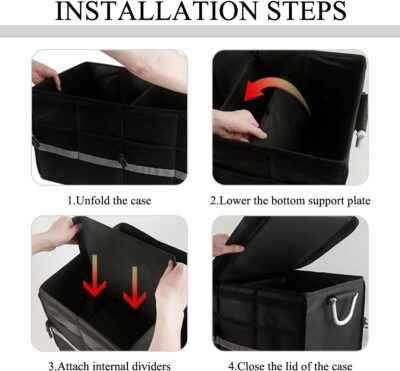 INSTALLATION STEPS

1.Unfold the case

2.Lower the bottom support plate

3.Attach internal dividers

4.Close the lid of the case