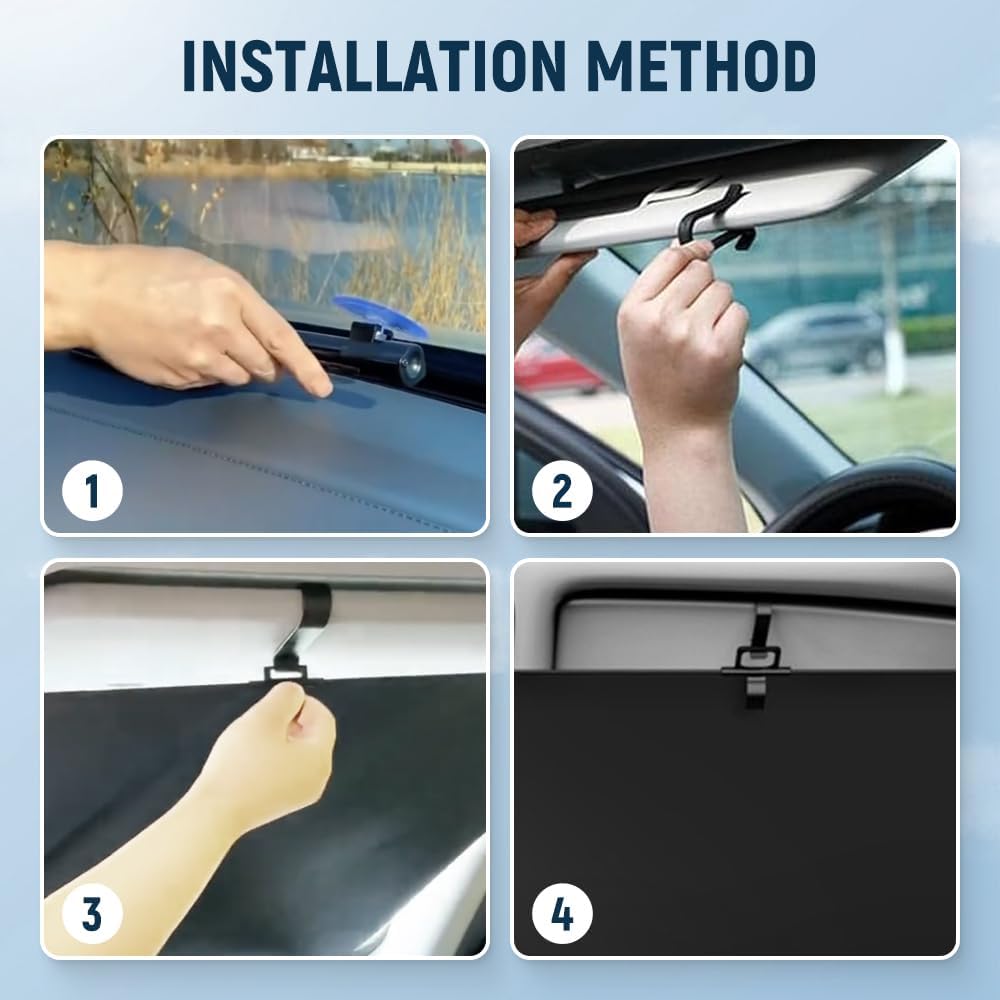 INSTALLATION METHOD

1

2

3

4