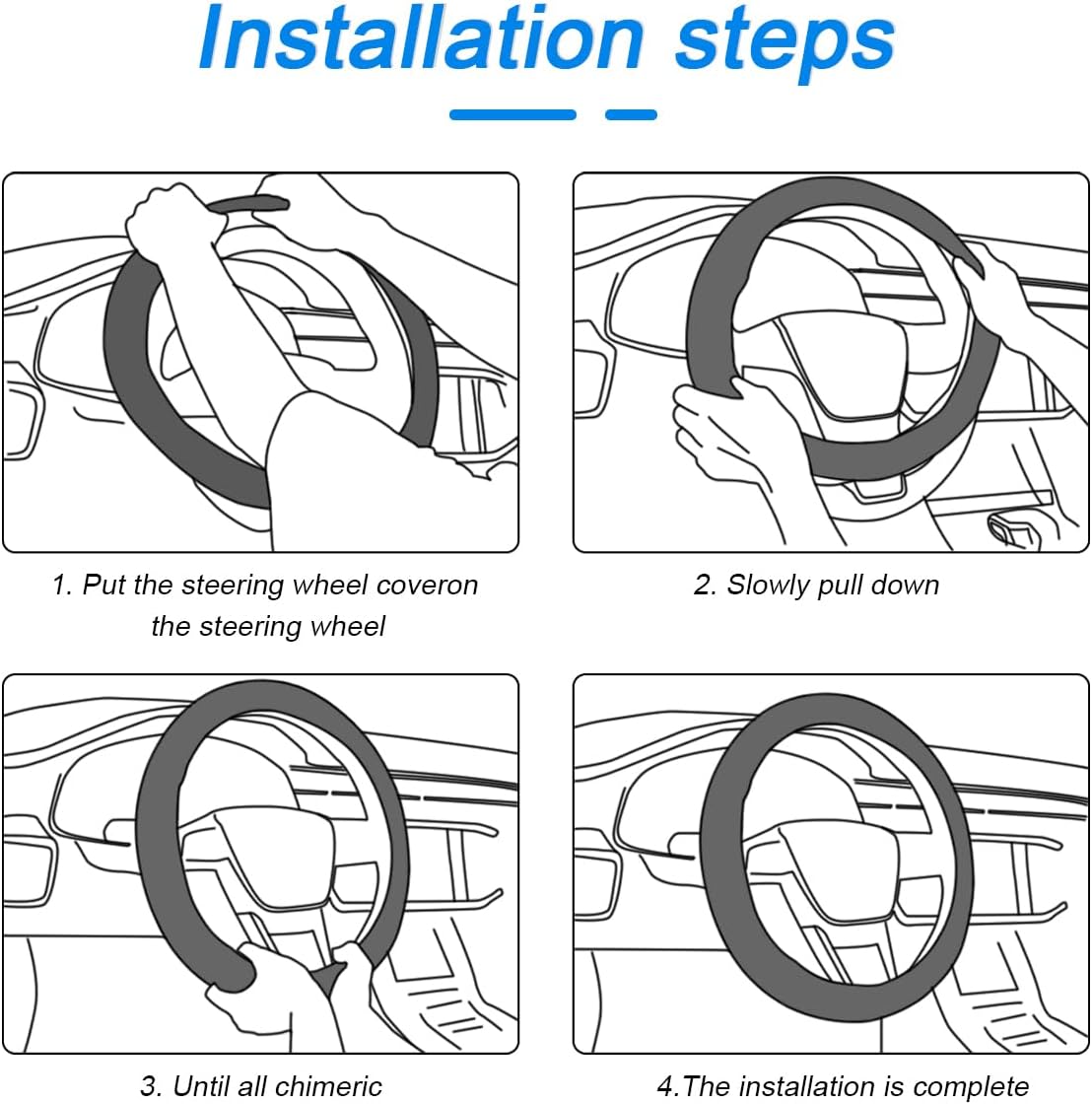 Installation steps

1. Put the steering wheel coveron the steering wheel

2. Slowly pull down

3. Until all chimeric

4.The installation is complete