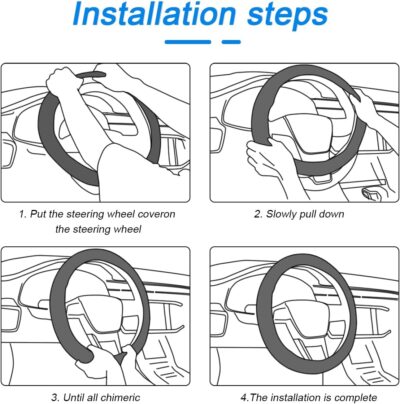 Installation steps

1. Put the steering wheel coveron the steering wheel

2. Slowly pull down

3. Until all chimeric

4.The installation is complete