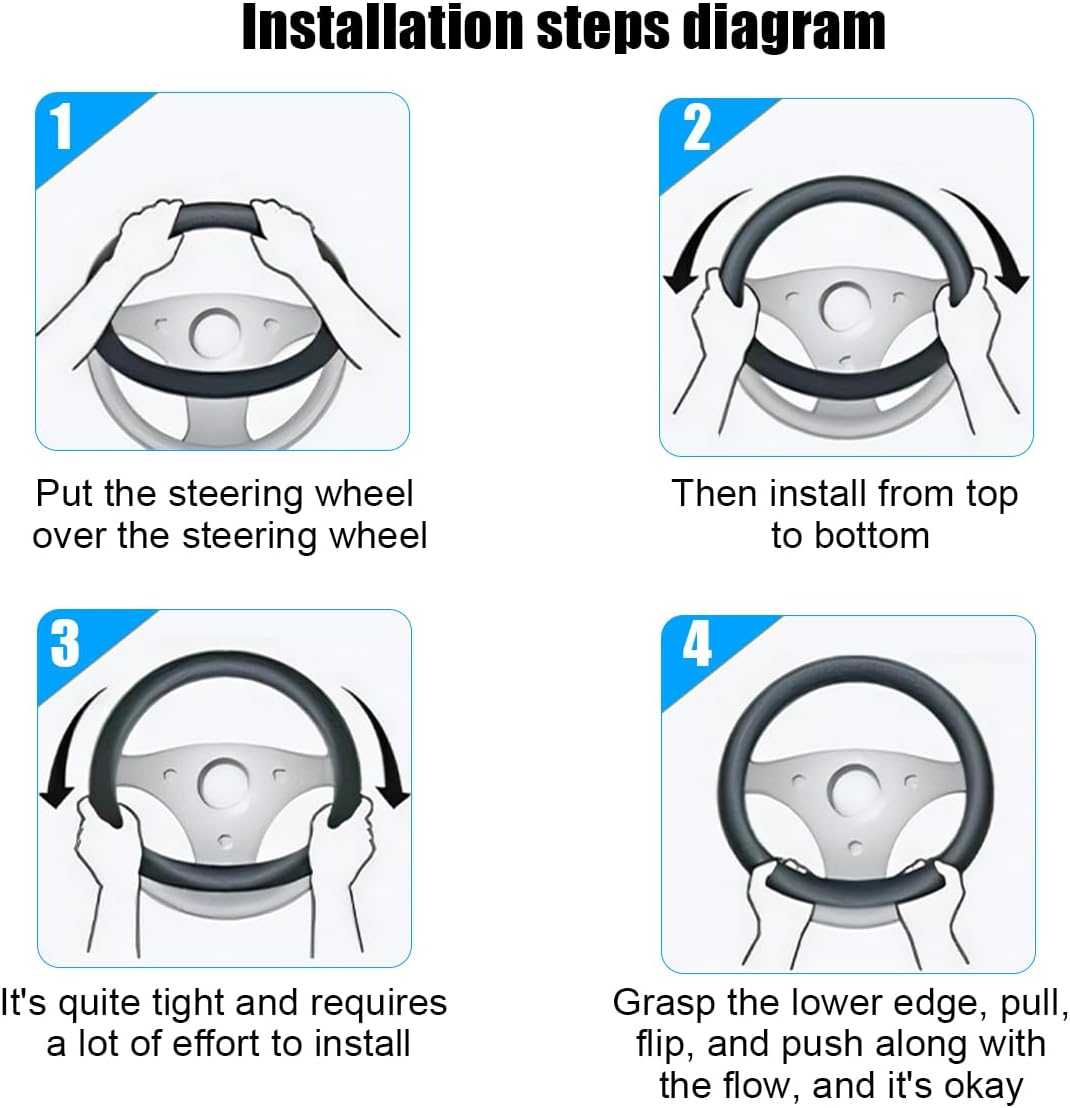 Installation steps diagram

1

Put the steering wheel over the steering wheel

2

Then install from top to bottom

3

It's quite tight and requires a lot of effort to install

4

Grasp the lower edge, pull, flip, and push along with the flow, and it's okay