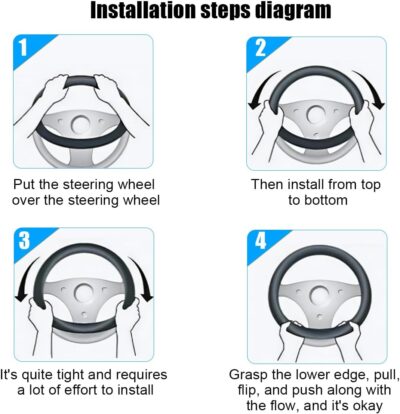 Installation steps diagram

1

Put the steering wheel over the steering wheel

2

Then install from top to bottom

3

It's quite tight and requires a lot of effort to install

4

Grasp the lower edge, pull, flip, and push along with the flow, and it's okay