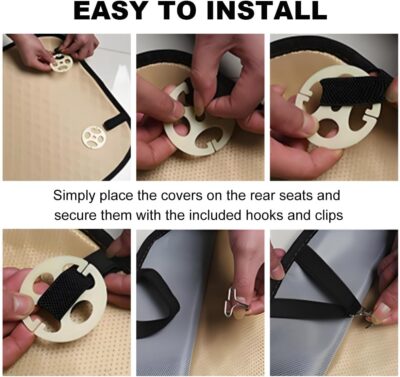 EASY TO INSTALL

Simply place the covers on the rear seats and secure them with the included hooks and clips