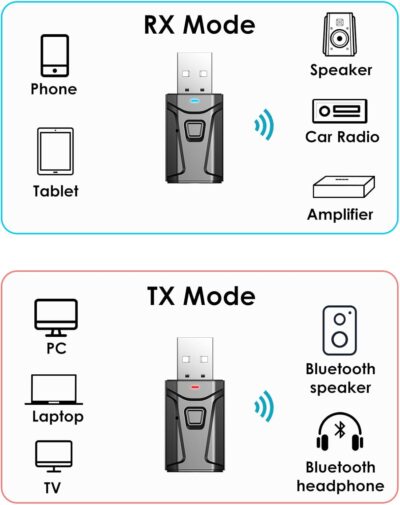 RX Mode

Phone

Tablet

Speaker

Car Radio

Amplifier

TX Mode

PC

Laptop

TV

Bluetooth speaker

Bluetooth headphone