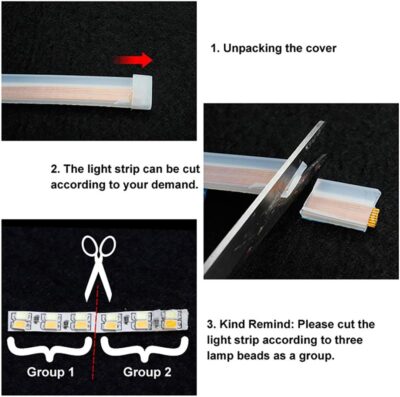 1. Unpacking the cover

2. The light strip can be cut according to your demand.

Group 1

Group 2

3. Kind Remind: Please cut the light strip according to three lamp beads as a group.