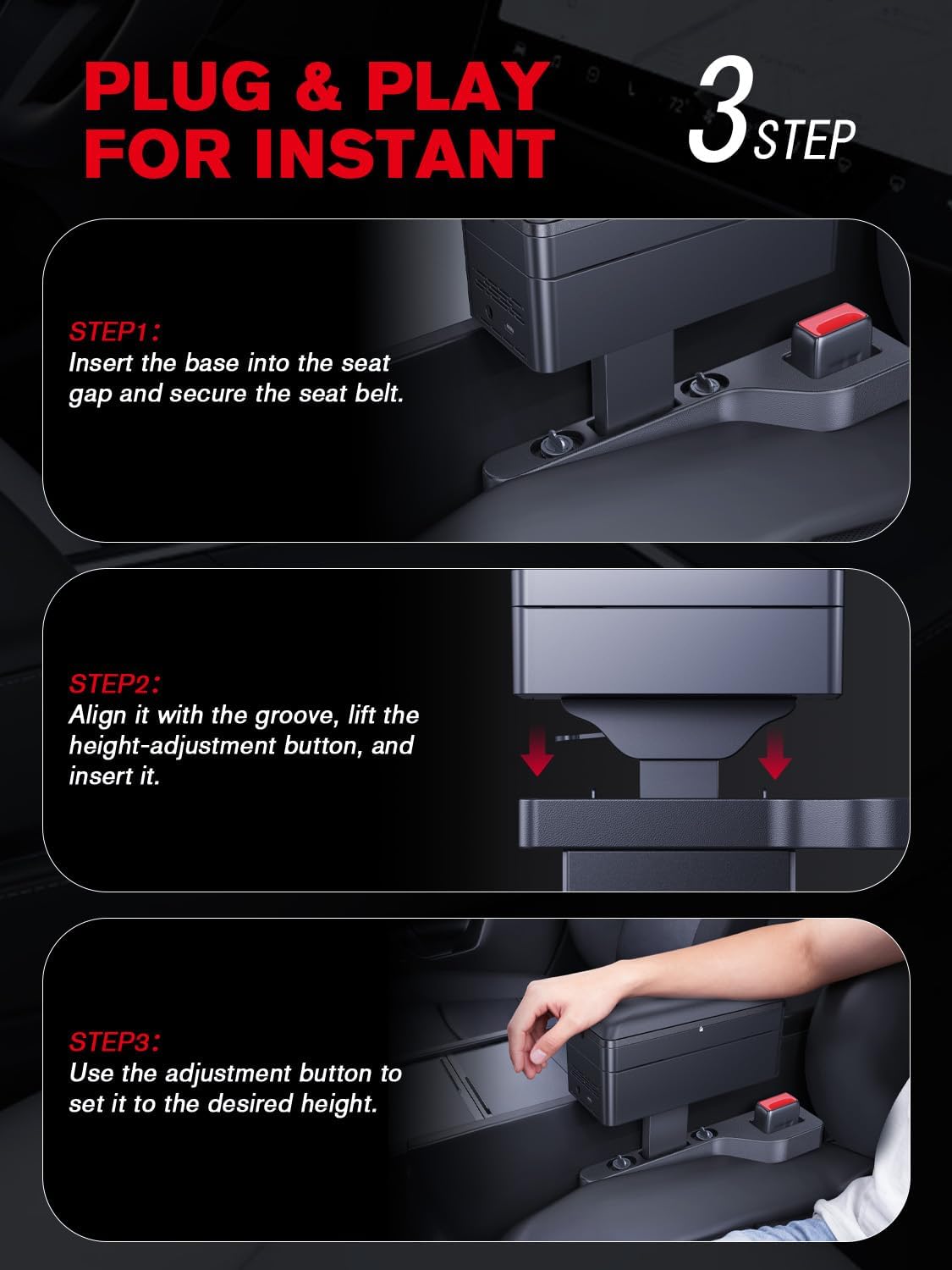 PLUG & PLAY FOR INSTANT

3 STEP

STEP1:
Insert the base into the seat gap and secure the seat belt.

STEP2:
Align it with the groove, lift the height-adjustment button, and insert it.

STEP3:
Use the adjustment button to set it to the desired height.