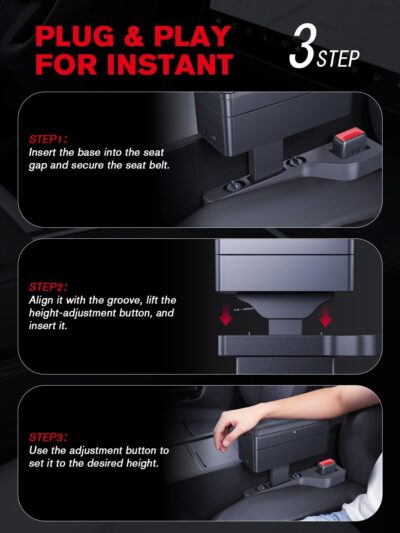 PLUG & PLAY FOR INSTANT

3 STEP

STEP1:
Insert the base into the seat gap and secure the seat belt.

STEP2:
Align it with the groove, lift the height-adjustment button, and insert it.

STEP3:
Use the adjustment button to set it to the desired height.