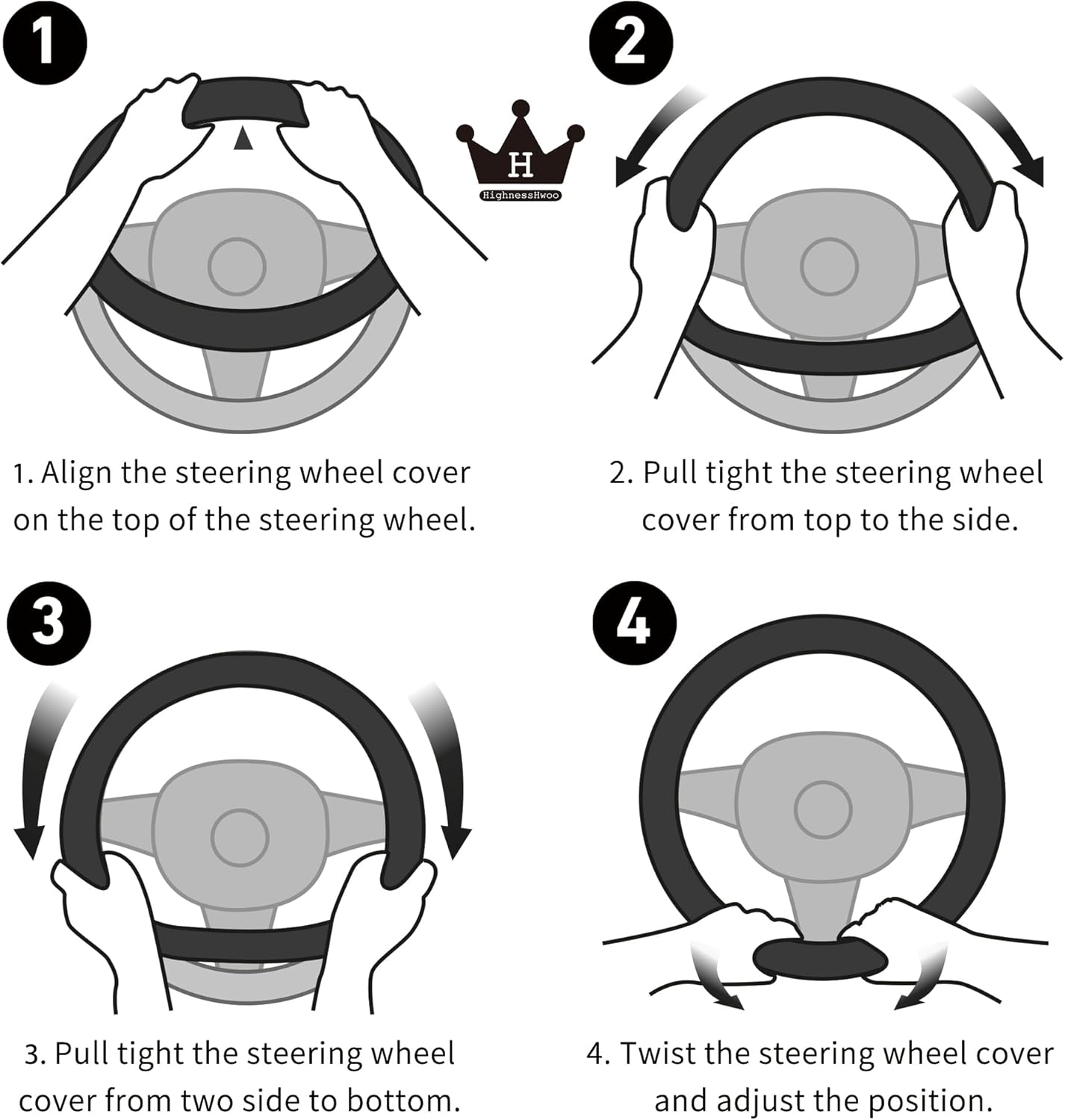 1

H
HighnessHwoo

2

1. Align the steering wheel cover on the top of the steering wheel.

2. Pull tight the steering wheel cover from top to the side.

3

4

3. Pull tight the steering wheel cover from two side to bottom.

4. Twist the steering wheel cover and adjust the position.