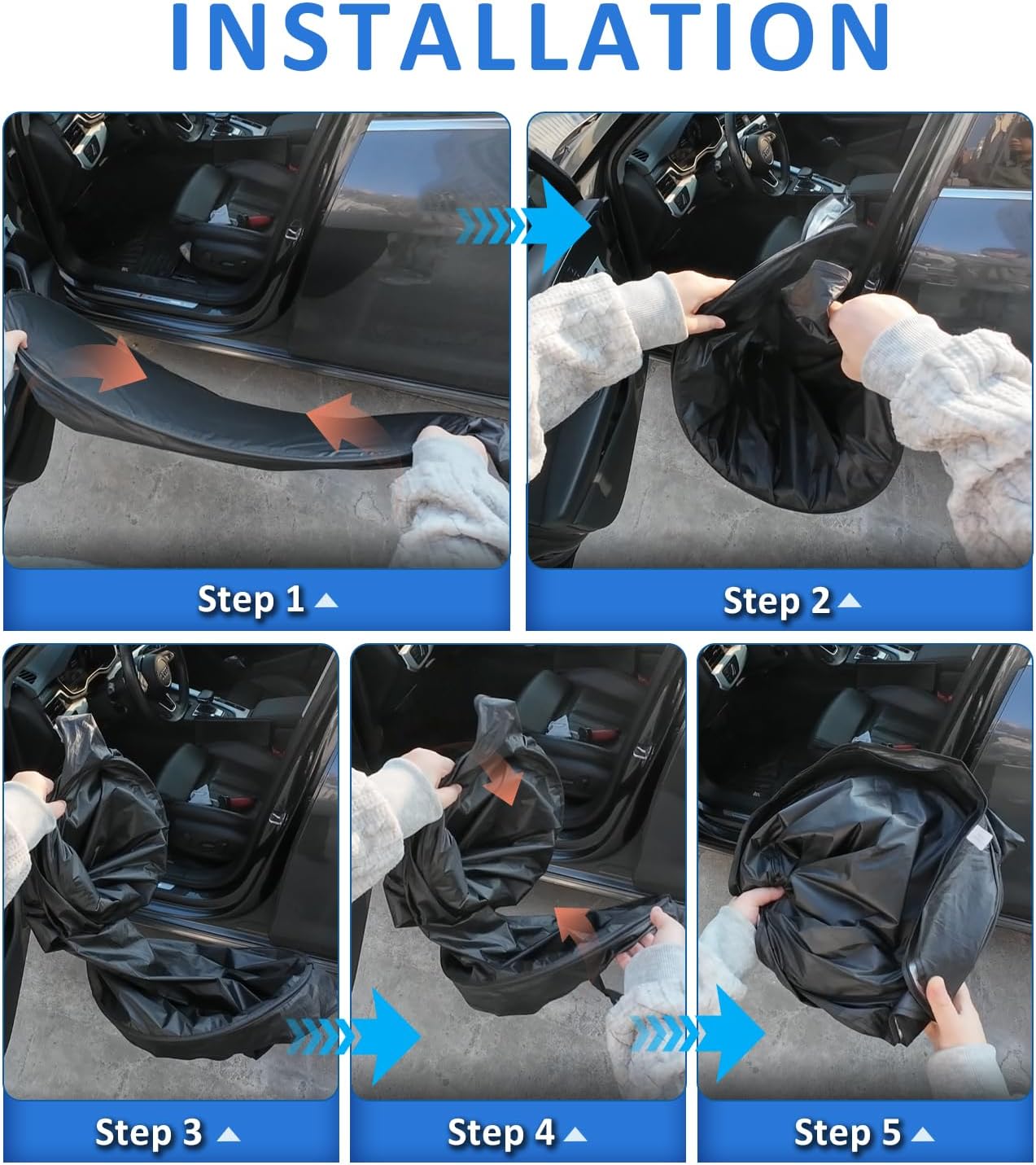 INSTALLATION

Step 1

Step 2

Step 3

Step 4

Step 5