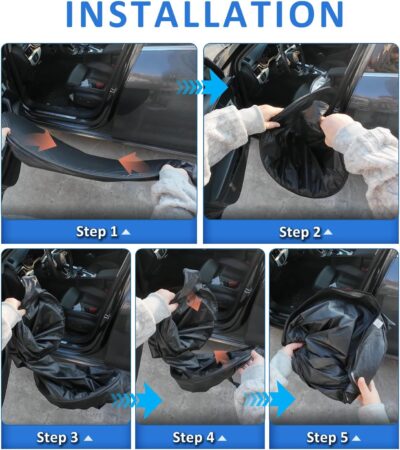 INSTALLATION

Step 1

Step 2

Step 3

Step 4

Step 5