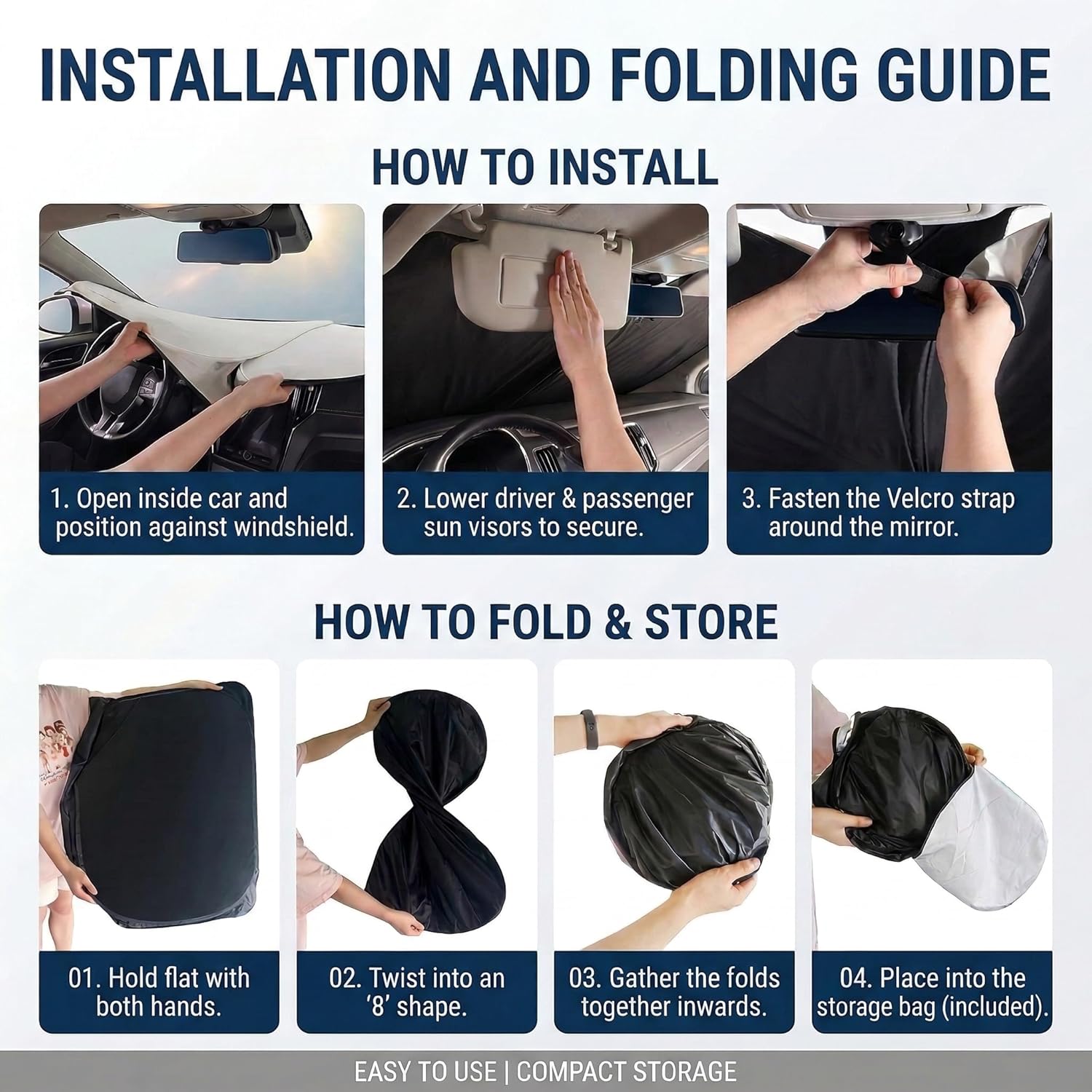 INSTALLATION AND FOLDING GUIDE

HOW TO INSTALL

1. Open inside car and position against windshield.

2. Lower driver & passenger sun visors to secure.

3. Fasten the Velcro strap around the mirror.

HOW TO FOLD & STORE

01. Hold flat with both hands.

02. Twist into an '8' shape.

03. Gather the folds together inwards.

04. Place into the storage bag (included).

EASY TO USE | COMPACT STORAGE