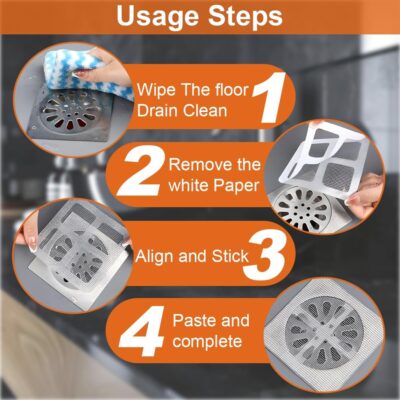 Usage Steps

Wipe The floor Drain Clean 1

2 Remove the white Paper

Align and Stick 3

4 Paste and complete