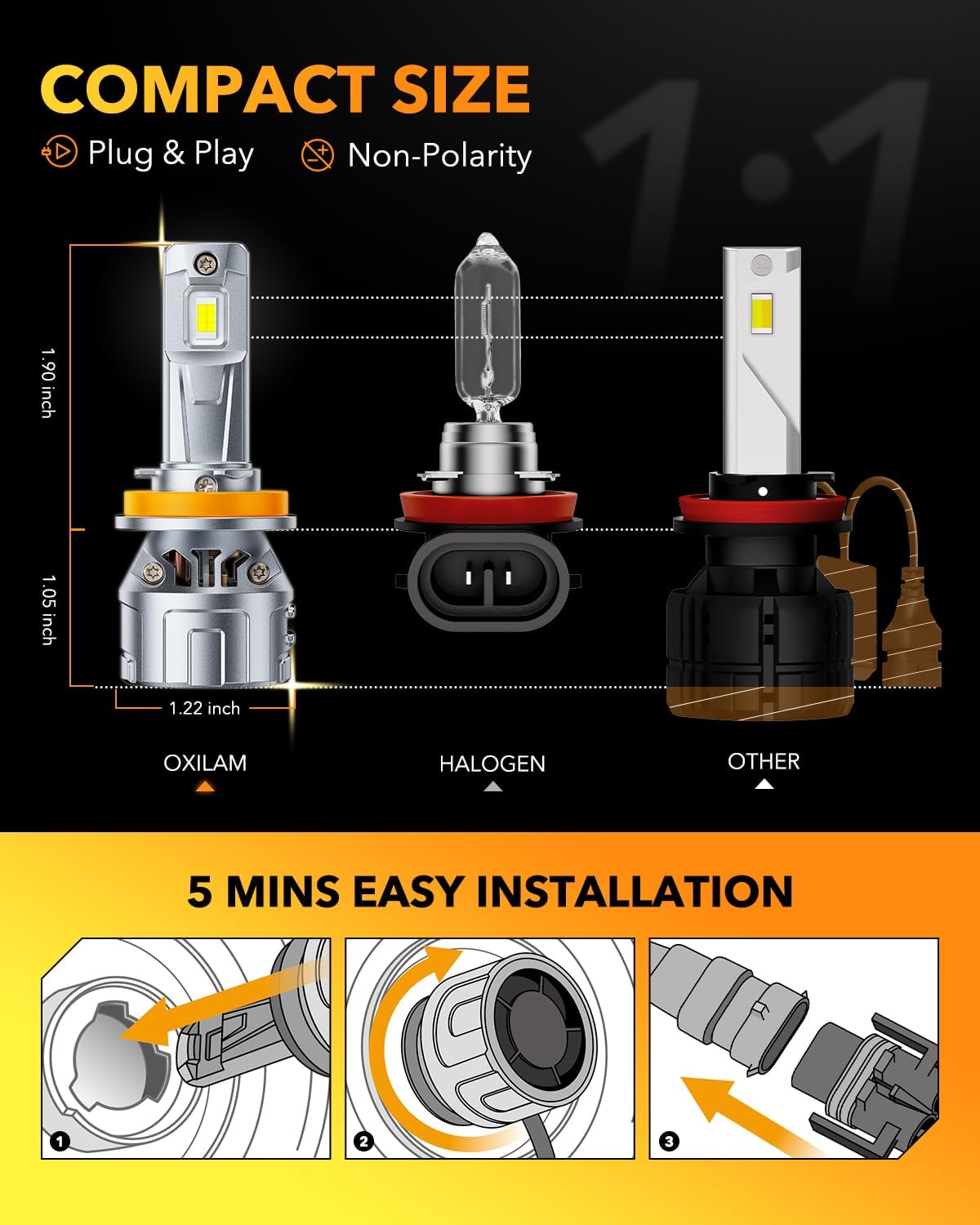 COMPACT SIZE

Plug & Play

Non-Polarity

1:1

1.90 inch

1.05 inch

1.22 inch

OXILAM

HALOGEN

OTHER

5 MINS EASY INSTALLATION

1

2

3