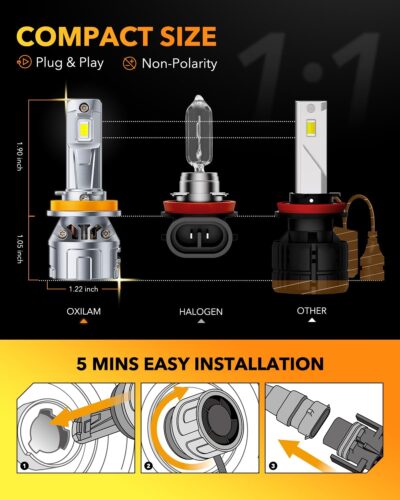 COMPACT SIZE

Plug & Play Non-Polarity

1:1

1.90 inch

1.05 inch

1.22 inch

OXILAM

HALOGEN

OTHER

5 MINS EASY INSTALLATION

1

2

3