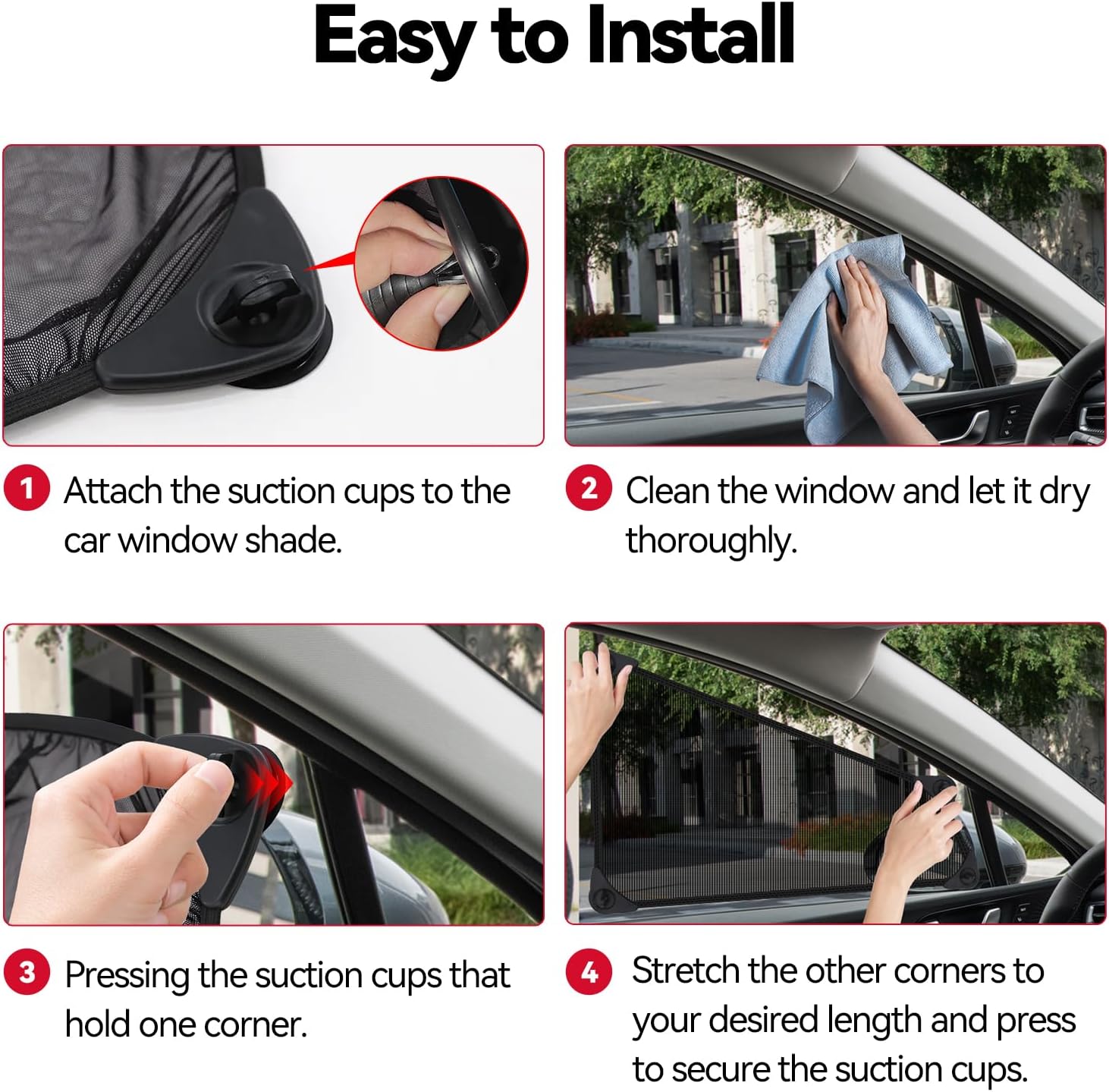 Easy to Install

1 Attach the suction cups to the car window shade.

2 Clean the window and let it dry thoroughly.

3 Pressing the suction cups that hold one corner.

4 Stretch the other corners to your desired length and press to secure the suction cups.