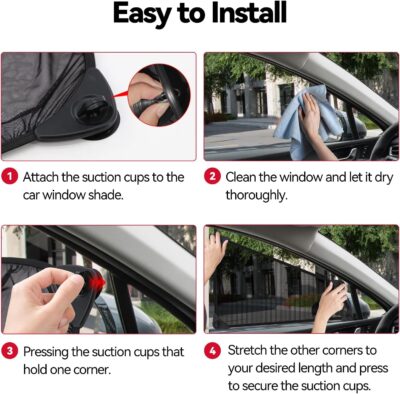 Easy to Install

1 Attach the suction cups to the car window shade.

2 Clean the window and let it dry thoroughly.

3 Pressing the suction cups that hold one corner.

4 Stretch the other corners to your desired length and press to secure the suction cups.