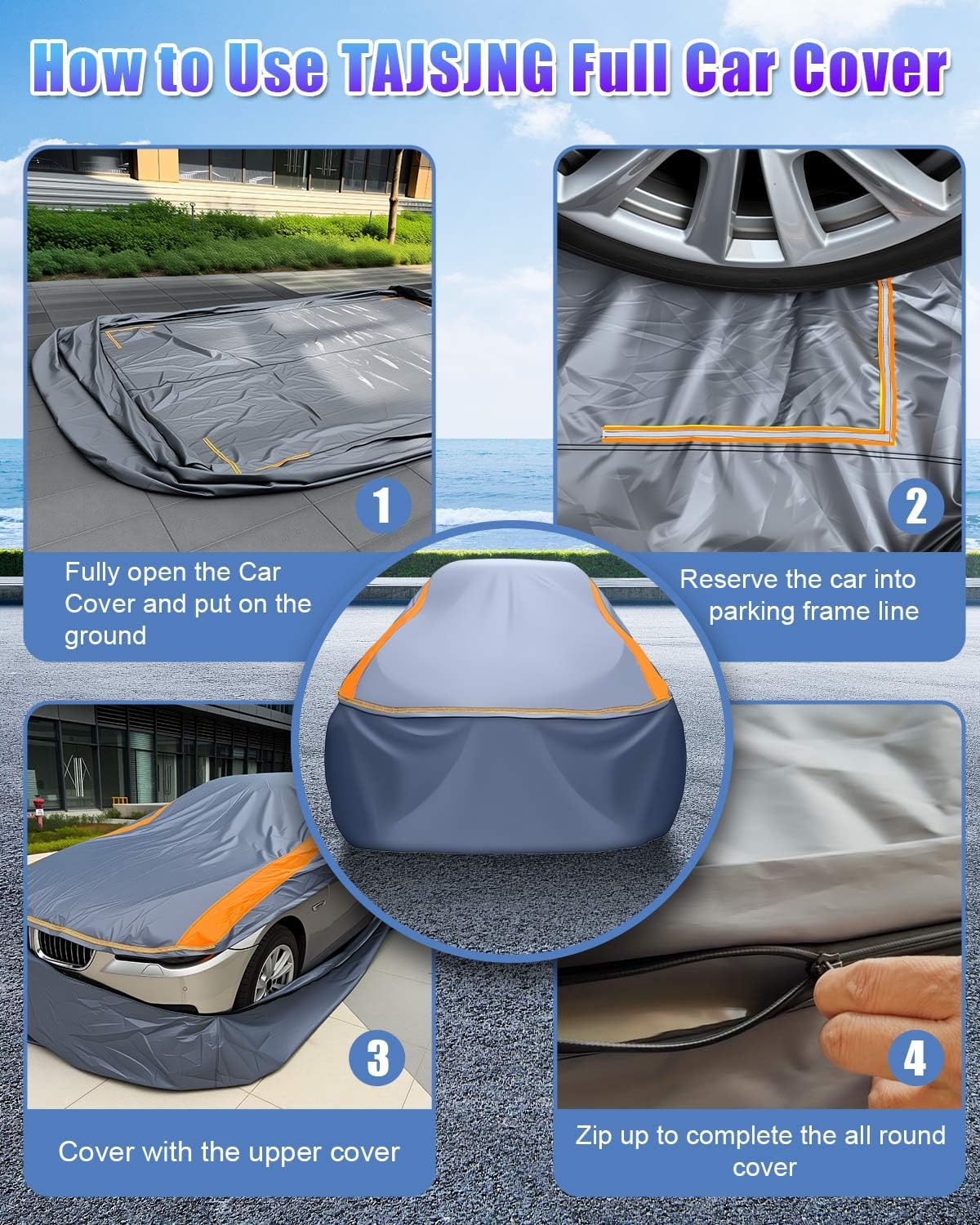 How to Use TAJSJNG Full Car Cover

1

Fully open the Car Cover and put on the ground

2

Reserve the car into parking frame line

3

Cover with the upper cover

4

Zip up to complete the all round cover