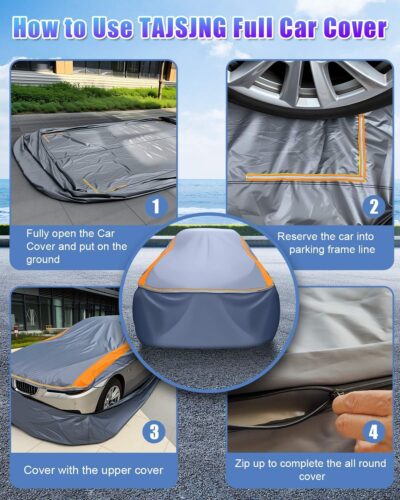 How to Use TAJSJNG Full Car Cover

1

Fully open the Car Cover and put on the ground

2

Reserve the car into parking frame line

3

Cover with the upper cover

4

Zip up to complete the all round cover