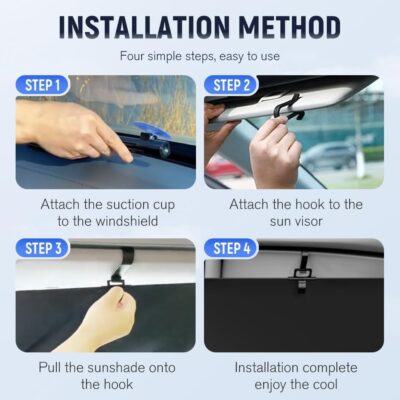 INSTALLATION METHOD

Four simple steps, easy to use

STEP 1

Attach the suction cup to the windshield

STEP 2

Attach the hook to the sun visor

STEP 3

Pull the sunshade onto the hook

STEP 4

Installation complete enjoy the cool