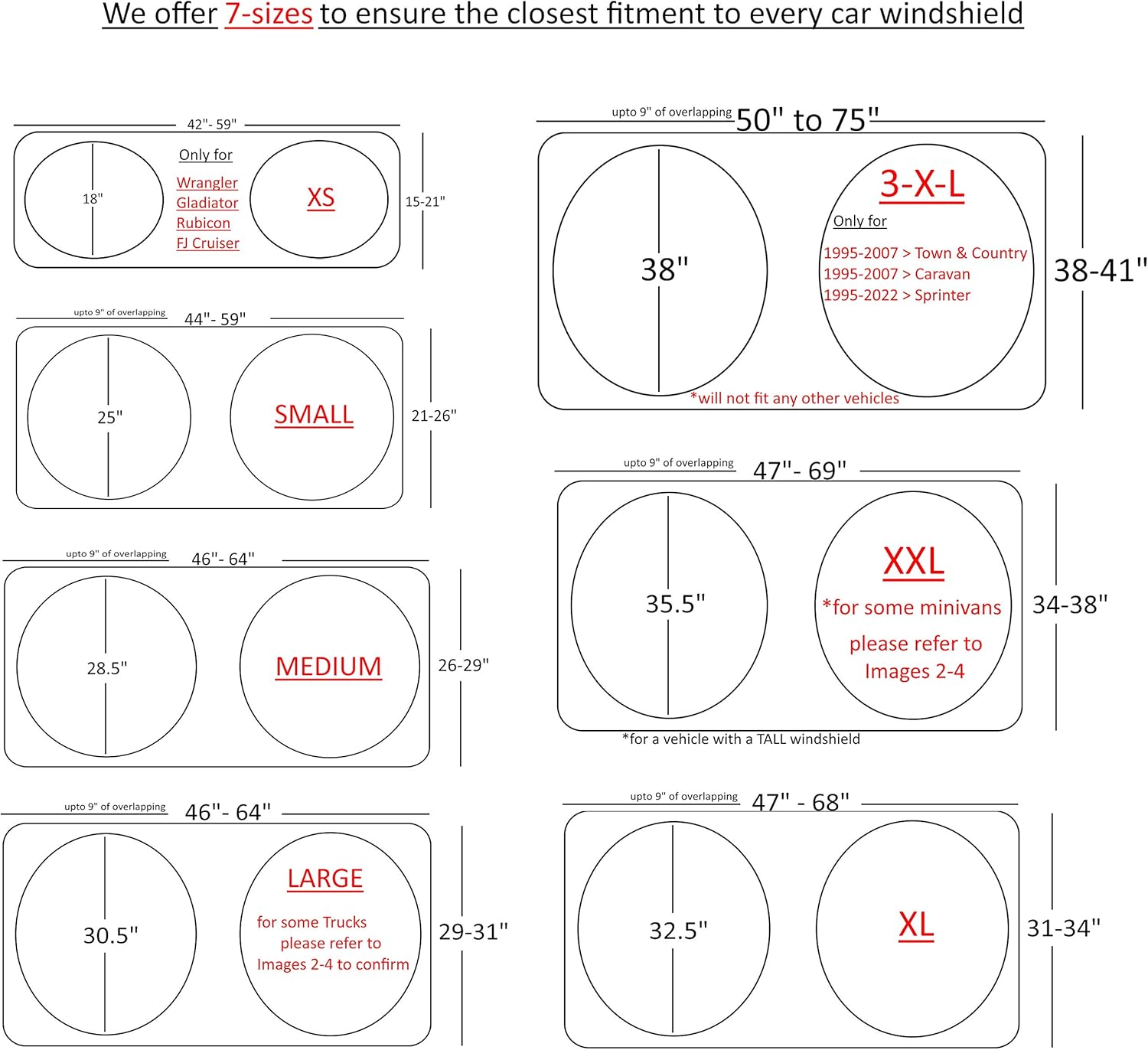 We offer 7-sizes to ensure the closest fitment to every car windshield

42"- 59"

18"

Only for

Wrangler
Gladiator
Rubicon
FJ Cruiser

XS

15-21"

upto 9" of overlapping 44"- 59"

25"

SMALL

21-26"

upto 9" of overlapping 46"- 64"

28.5"

MEDIUM

26-29"

upto 9" of overlapping 46"- 64"

30.5"

LARGE

for some Trucks please refer to Images 2-4 to confirm

29-31"

upto 9" of overlapping 50" to 75"

38"

3-X-L

Only for

1995-2007 > Town & Country
1995-2007 > Caravan
1995-2022 > Sprinter

38-41"

*will not fit any other vehicles

upto 9" of overlapping 47"- 69"

35.5"

XXL

*for some minivans please refer to Images 2-4

34-38"

*for a vehicle with a TALL windshield

upto 9" of overlapping 47" - 68"

32.5"

XL

31-34"