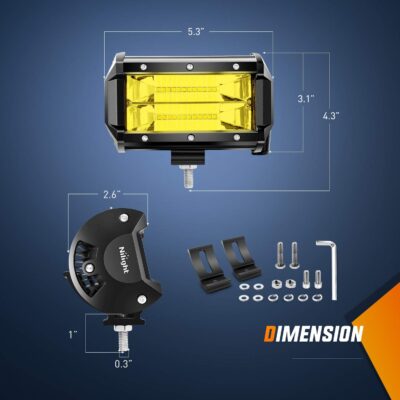 5.3"

3.1"

4.3"

2.6"

Nilight

1"

0.3"

DIMENSION