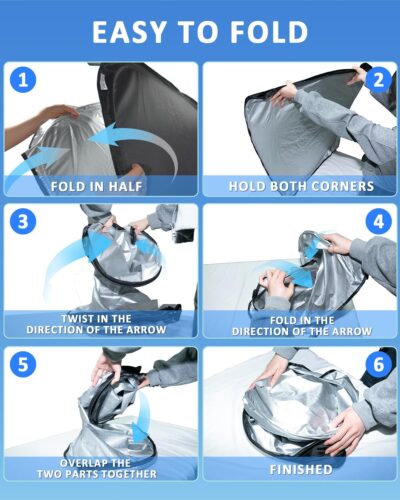 EASY TO FOLD

1
FOLD IN HALF

2
HOLD BOTH CORNERS

3
TWIST IN THE DIRECTION OF THE ARROW

4
FOLD IN THE DIRECTION OF THE ARROW

5
OVERLAP THE TWO PARTS TOGETHER

6
FINISHED