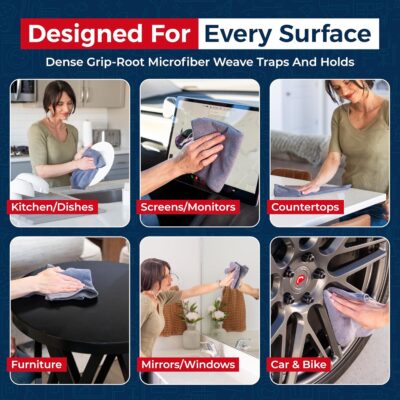 Designed For Every Surface

Dense Grip-Root Microfiber Weave Traps And Holds

Kitchen/Dishes

Screens/Monitors

Countertops

Furniture

Mirrors/Windows

Car & Bike