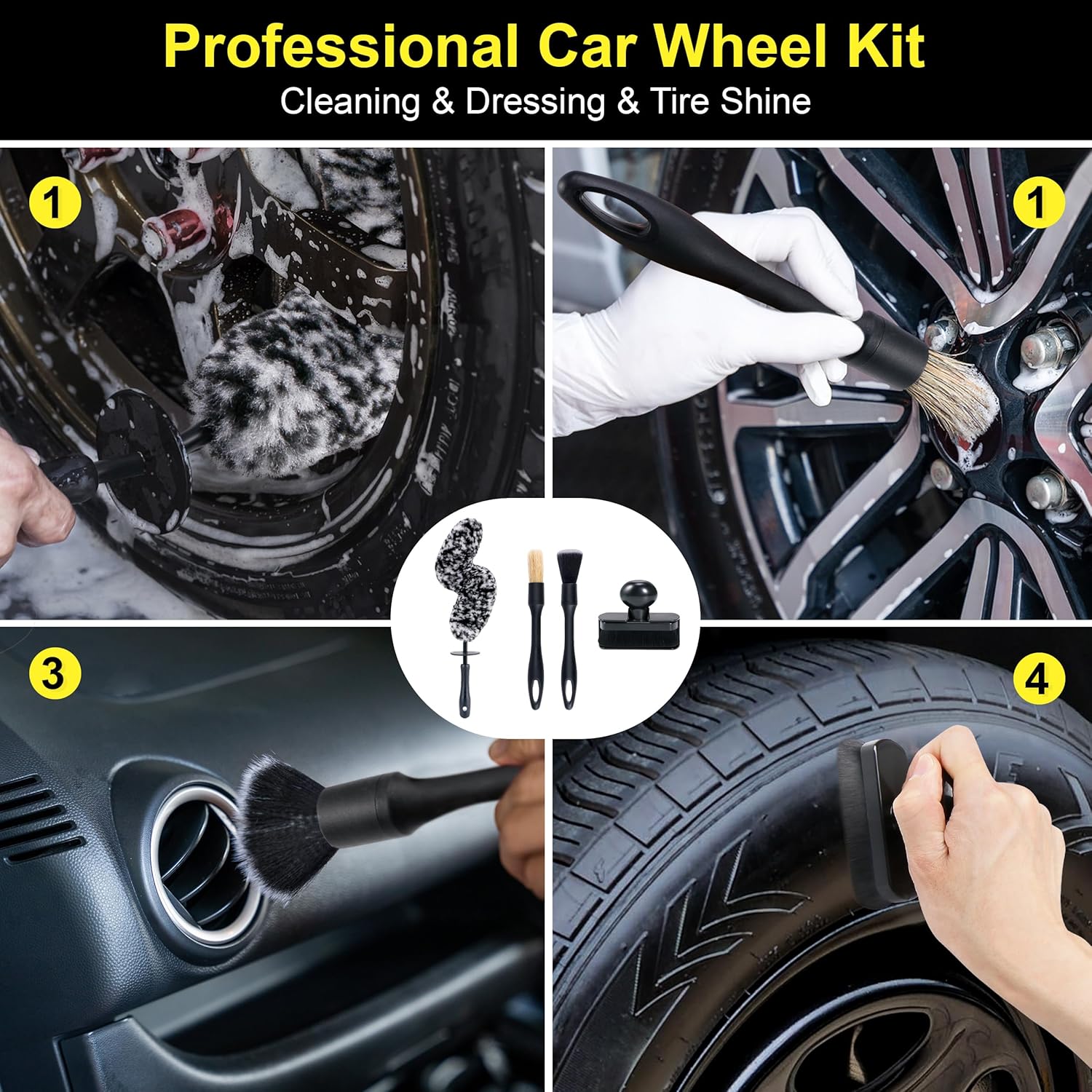 Professional Car Wheel Kit
Cleaning & Dressing & Tire Shine

1

1

3

4