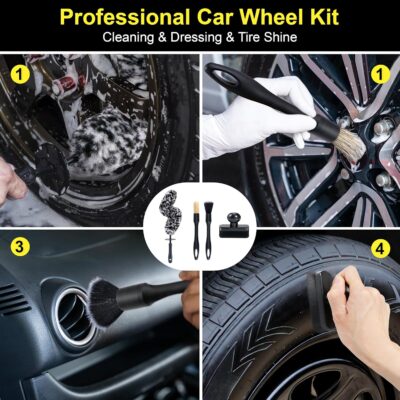 Professional Car Wheel Kit
Cleaning & Dressing & Tire Shine

1

1

3

4