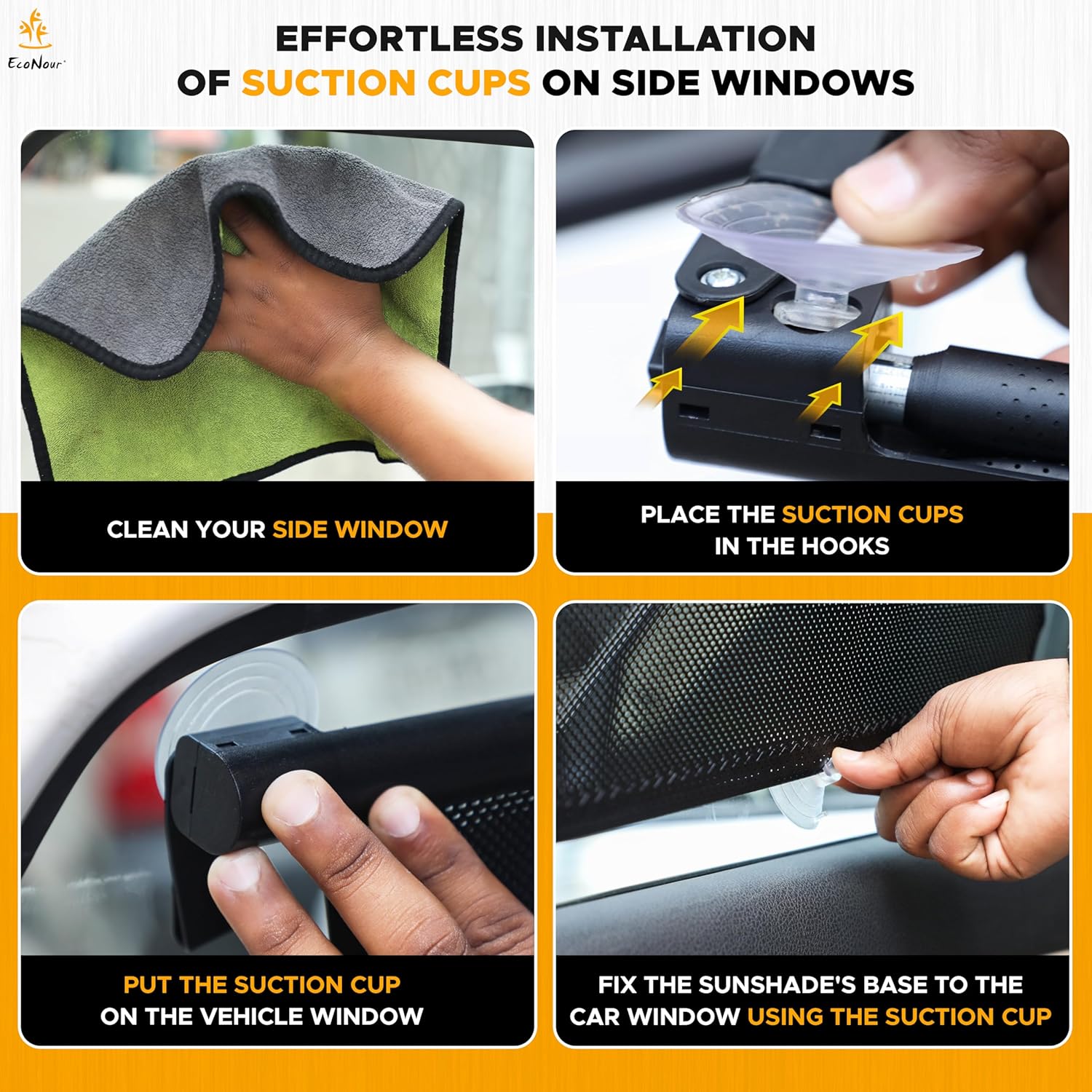 EcoNour

EFFORTLESS INSTALLATION OF SUCTION CUPS ON SIDE WINDOWS

CLEAN YOUR SIDE WINDOW

PLACE THE SUCTION CUPS IN THE HOOKS

PUT THE SUCTION CUP ON THE VEHICLE WINDOW

FIX THE SUNSHADE'S BASE TO THE CAR WINDOW USING THE SUCTION CUP