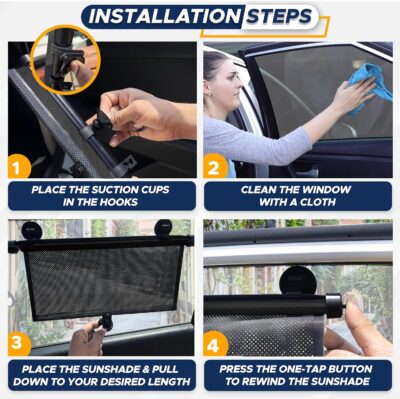 INSTALLATION STEPS

1

PLACE THE SUCTION CUPS IN THE HOOKS

2

CLEAN THE WINDOW WITH A CLOTH

3

PLACE THE SUNSHADE & PULL DOWN TO YOUR DESIRED LENGTH

4

PRESS THE ONE-TAP BUTTON TO REWIND THE SUNSHADE