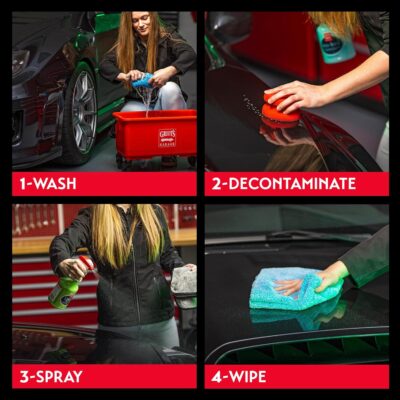 GRIOT'S GARAGE

1-WASH

2-DECONTAMINATE

3-SPRAY

4-WIPE