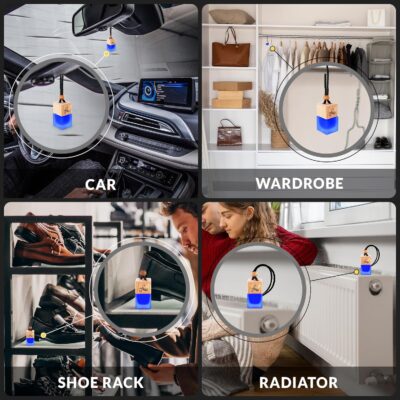 CAR

WARDROBE

SHOE RACK

RADIATOR