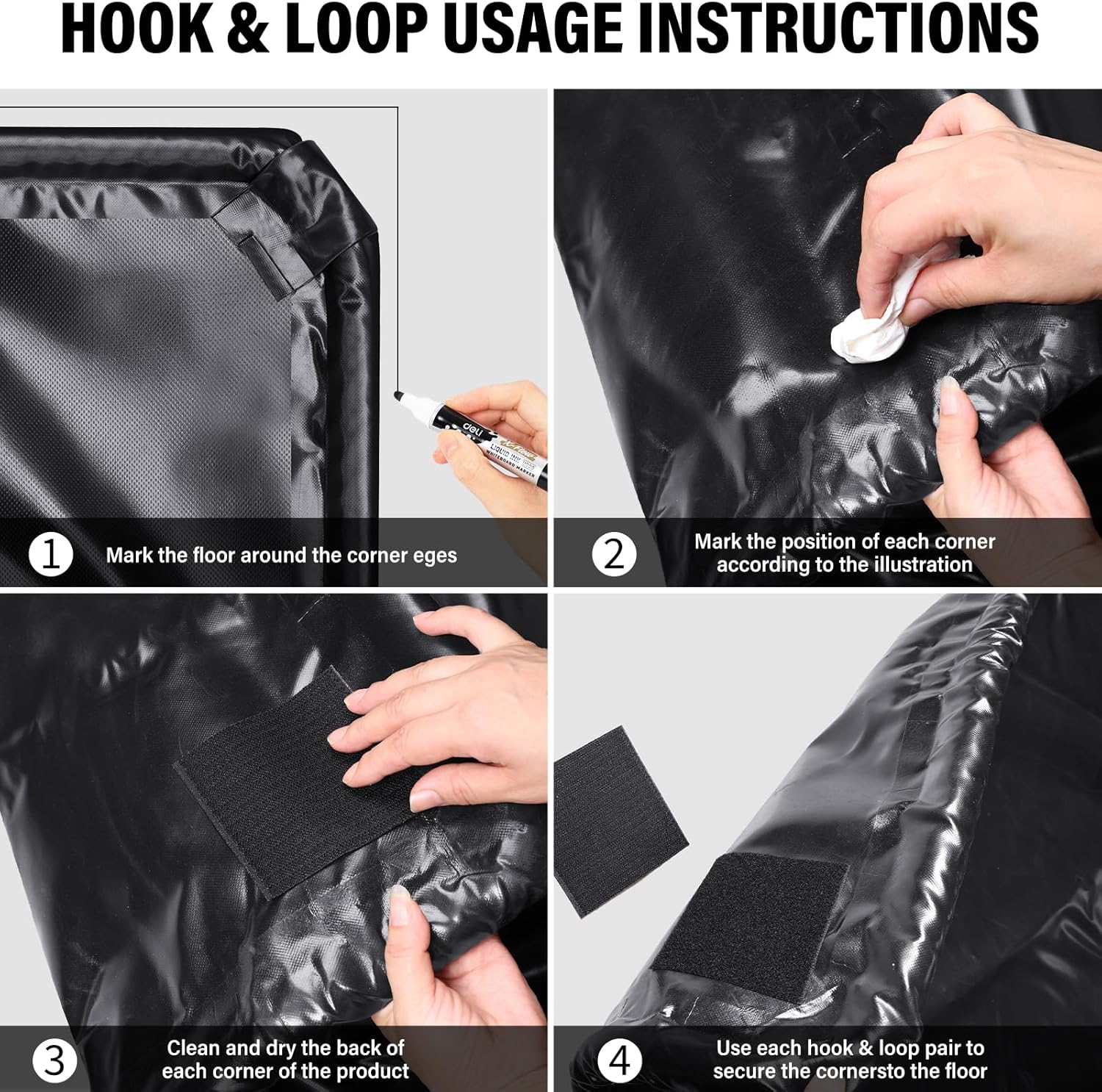 HOOK & LOOP USAGE INSTRUCTIONS

deli
LIQUID INK
WHITEBOARD MARKER

1 Mark the floor around the corner eges

2 Mark the position of each corner according to the illustration

3 Clean and dry the back of each corner of the product

4 Use each hook & loop pair to secure the cornersto the floor