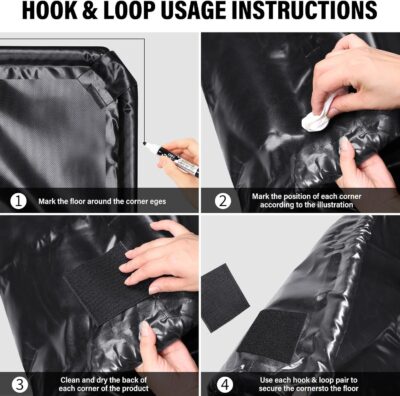 HOOK & LOOP USAGE INSTRUCTIONS

1 Mark the floor around the corner eges

2 Mark the position of each corner according to the illustration

3 Clean and dry the back of each corner of the product

4 Use each hook & loop pair to secure the cornersto the floor