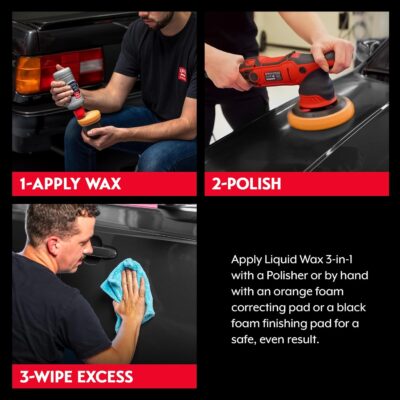 1-APPLY WAX

2-POLISH

3-WIPE EXCESS

Apply Liquid Wax 3-in-1 with a Polisher or by hand with an orange foam correcting pad or a black foam finishing pad for a safe, even result.