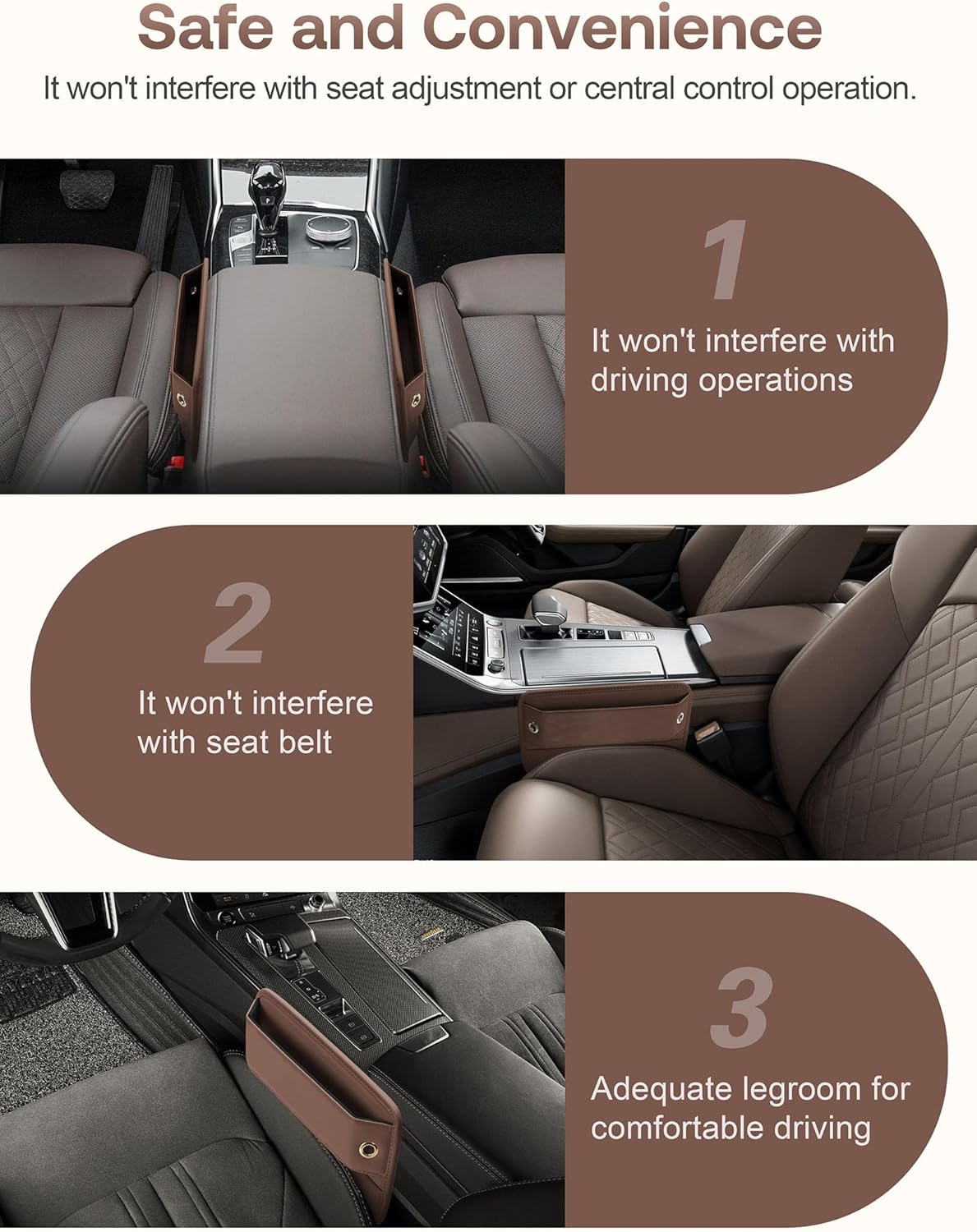 Safe and Convenience

It won't interfere with seat adjustment or central control operation.

1

It won't interfere with driving operations

2

It won't interfere with seat belt

3

Adequate legroom for comfortable driving