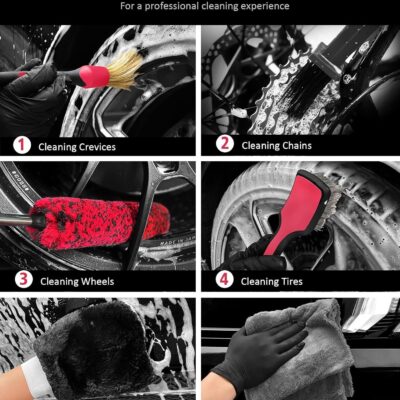 For a professional cleaning experience

1 Cleaning Crevices

2 Cleaning Chains

3 Cleaning Wheels

4 Cleaning Tires