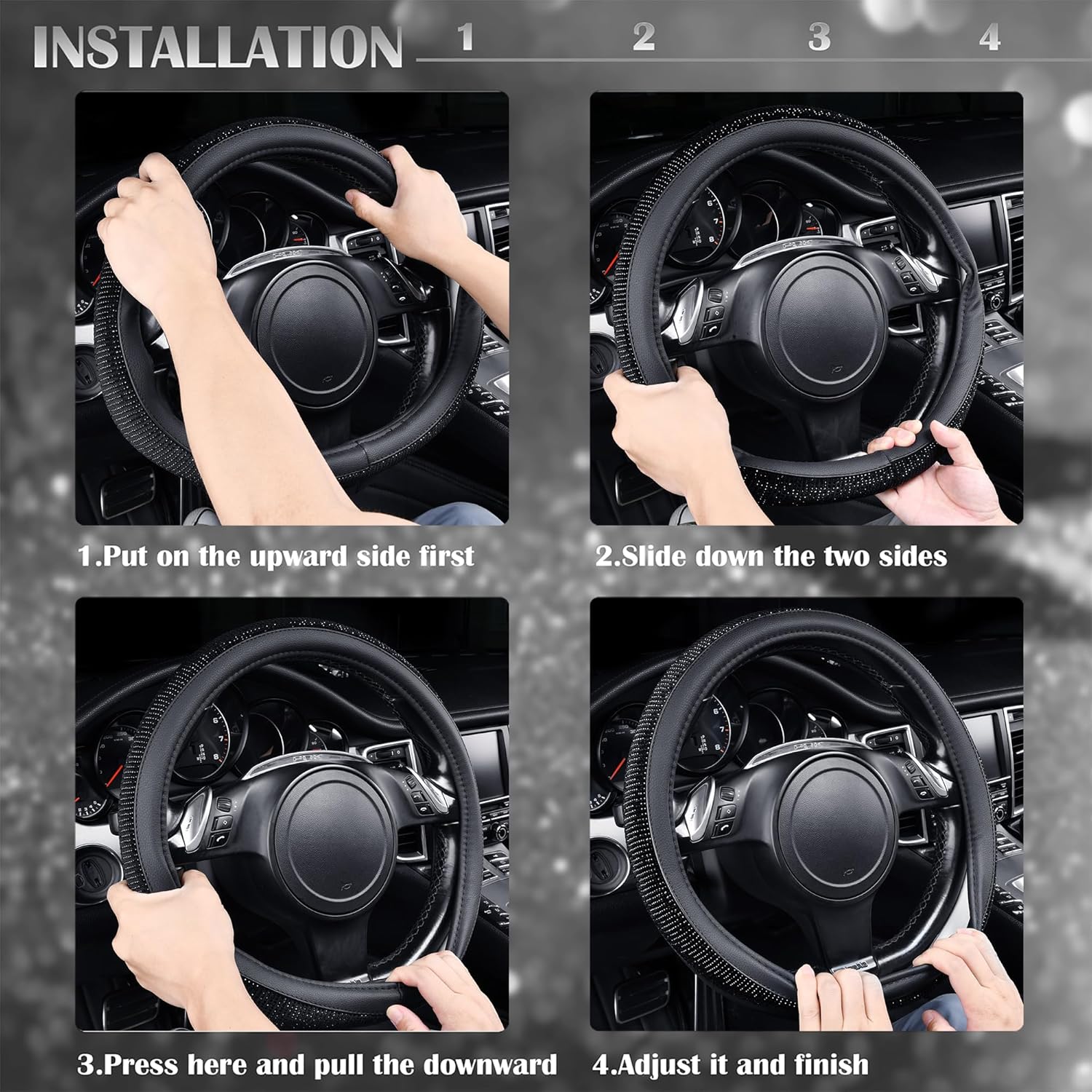 INSTALLATION 1 2 3 4

1.Put on the upward side first

2.Slide down the two sides

3.Press here and pull the downward

4.Adjust it and finish