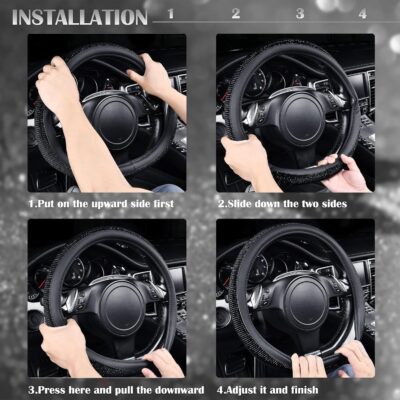 INSTALLATION 1 2 3 4

1.Put on the upward side first

2.Slide down the two sides

3.Press here and pull the downward

4.Adjust it and finish