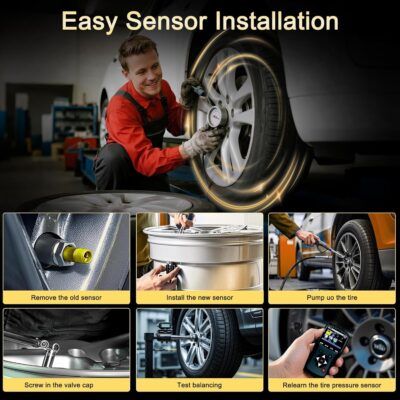 Easy Sensor Installation

Remove the old sensor

Install the new sensor

Pump uo the tire

Screw in the valve cap

Test balancing

Relearn the tire pressure sensor