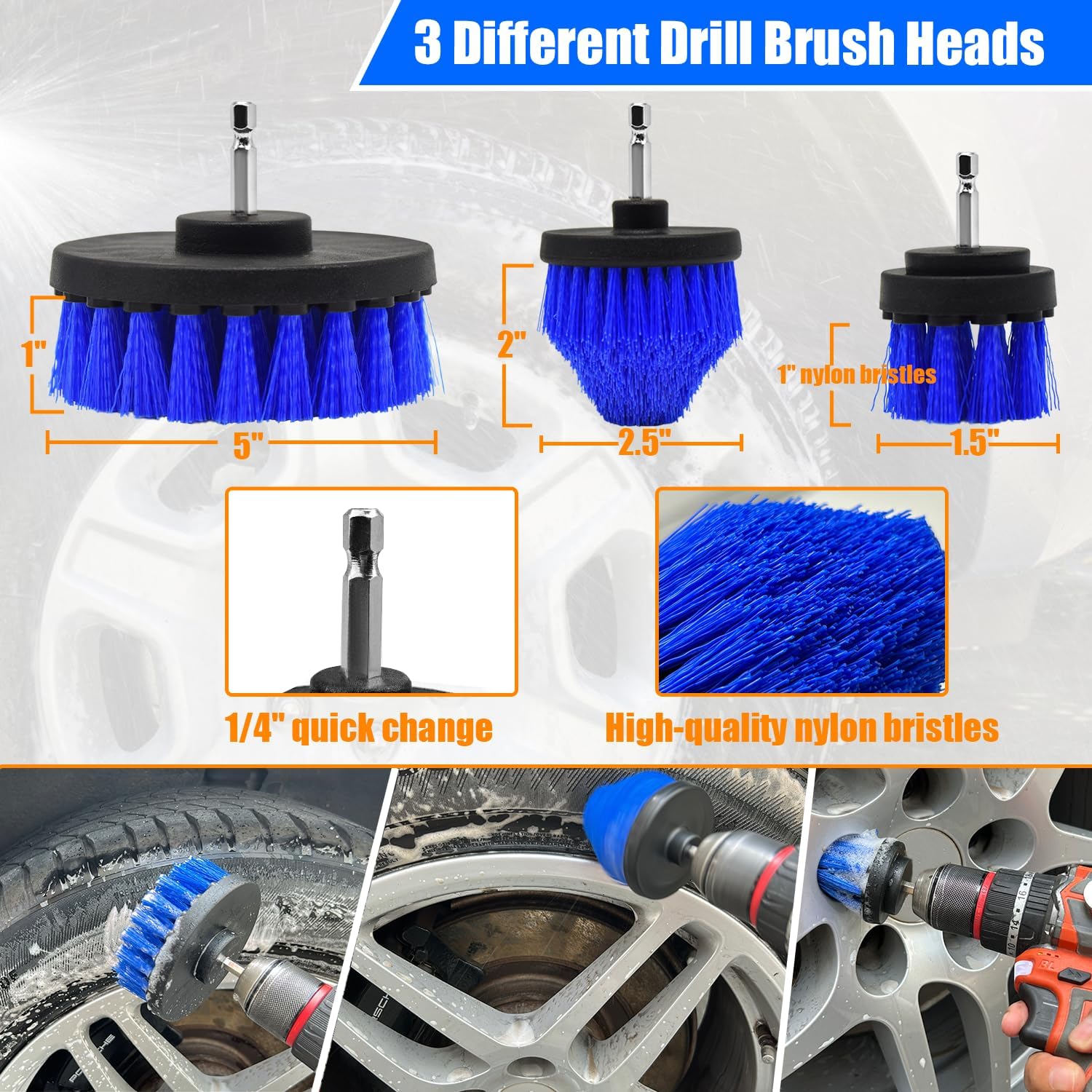 3 Different Drill Brush Heads

1"

5"

2"

2.5"

1" nylon bristles

1.5"

1/4" quick change

High-quality nylon bristles