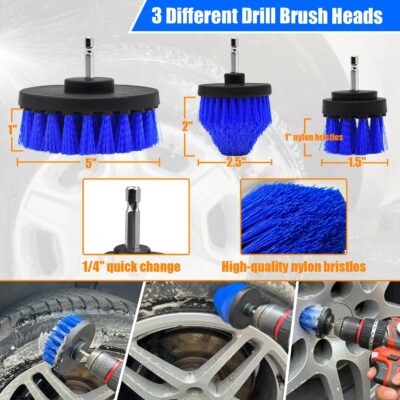 3 Different Drill Brush Heads

1"

5"

2"

2.5"

1" nylon bristles

1.5"

1/4" quick change

High-quality nylon bristles