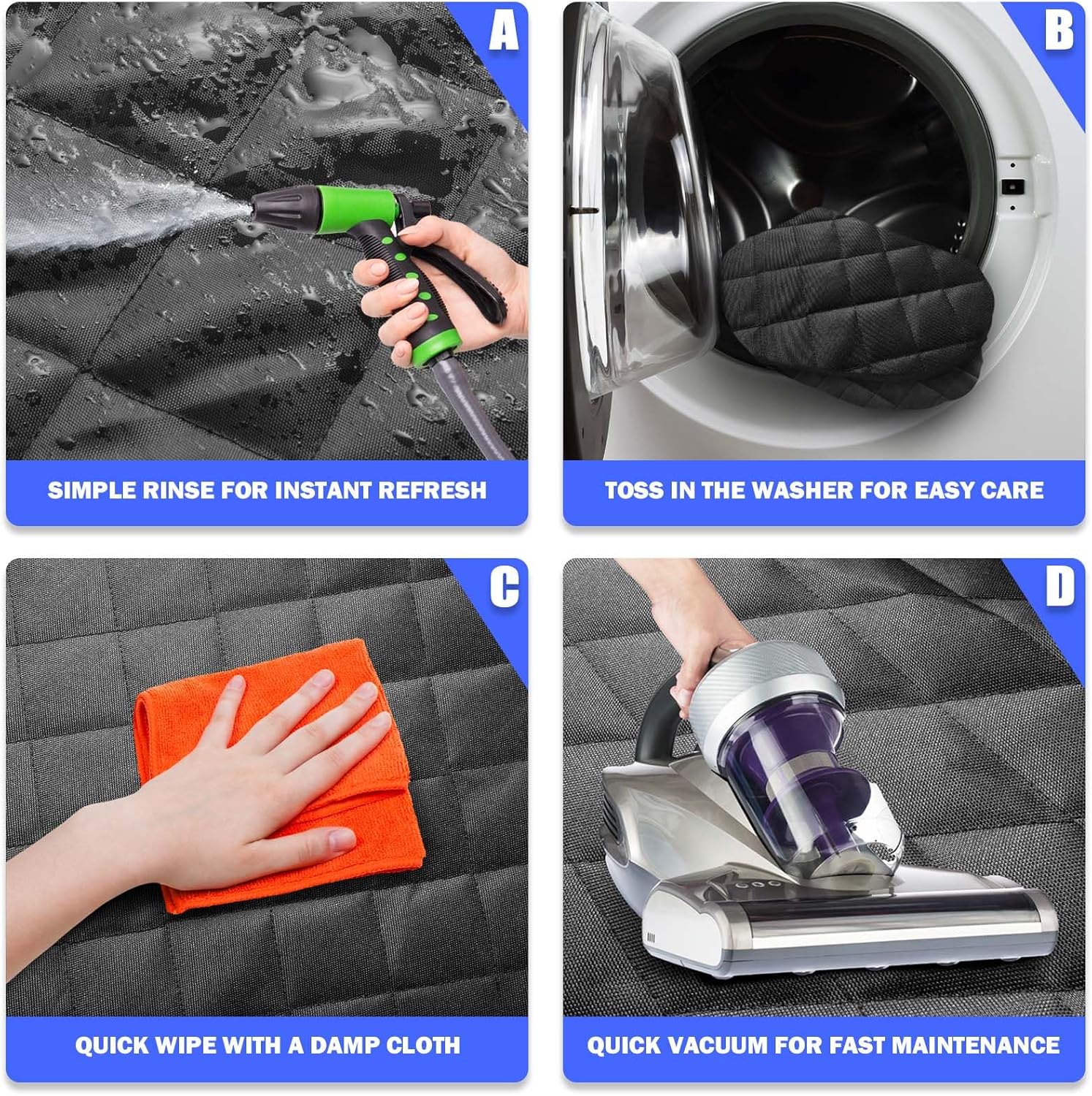 A

SIMPLE RINSE FOR INSTANT REFRESH

B

TOSS IN THE WASHER FOR EASY CARE

C

QUICK WIPE WITH A DAMP CLOTH

D

QUICK VACUUM FOR FAST MAINTENANCE