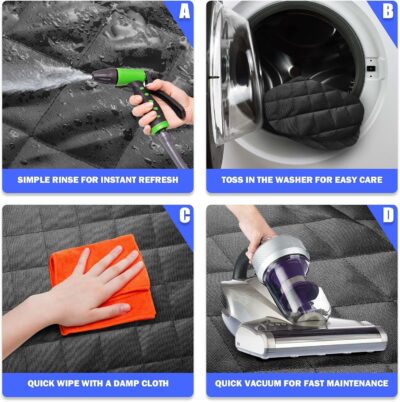 A

SIMPLE RINSE FOR INSTANT REFRESH

B

TOSS IN THE WASHER FOR EASY CARE

C

QUICK WIPE WITH A DAMP CLOTH

D

QUICK VACUUM FOR FAST MAINTENANCE