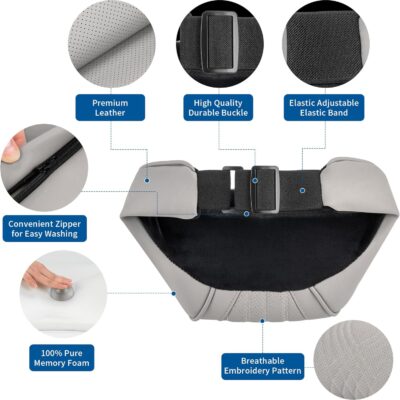 Premium Leather

High Quality Durable Buckle

Elastic Adjustable Elastic Band

Convenient Zipper for Easy Washing

100% Pure Memory Foam

Breathable Embroidery Pattern